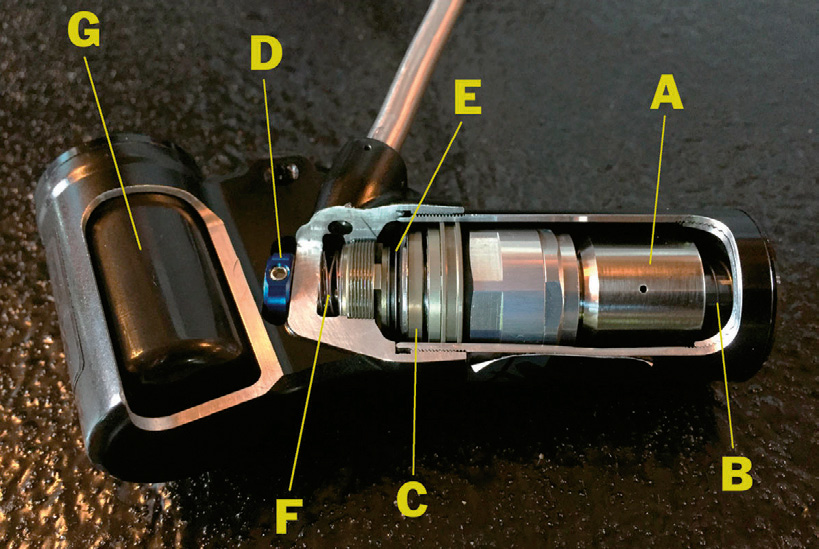 G
D
E
A
F
C
B